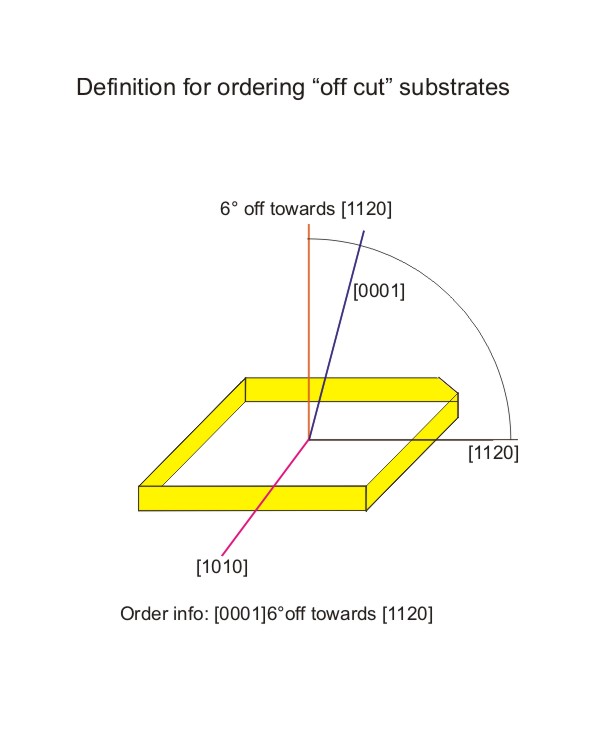 Definition for ordering “off cut” substrates

6° off towards [1120]

[0001]

[1120]

[1010]

Order info: [0001]6°off towards [1120]